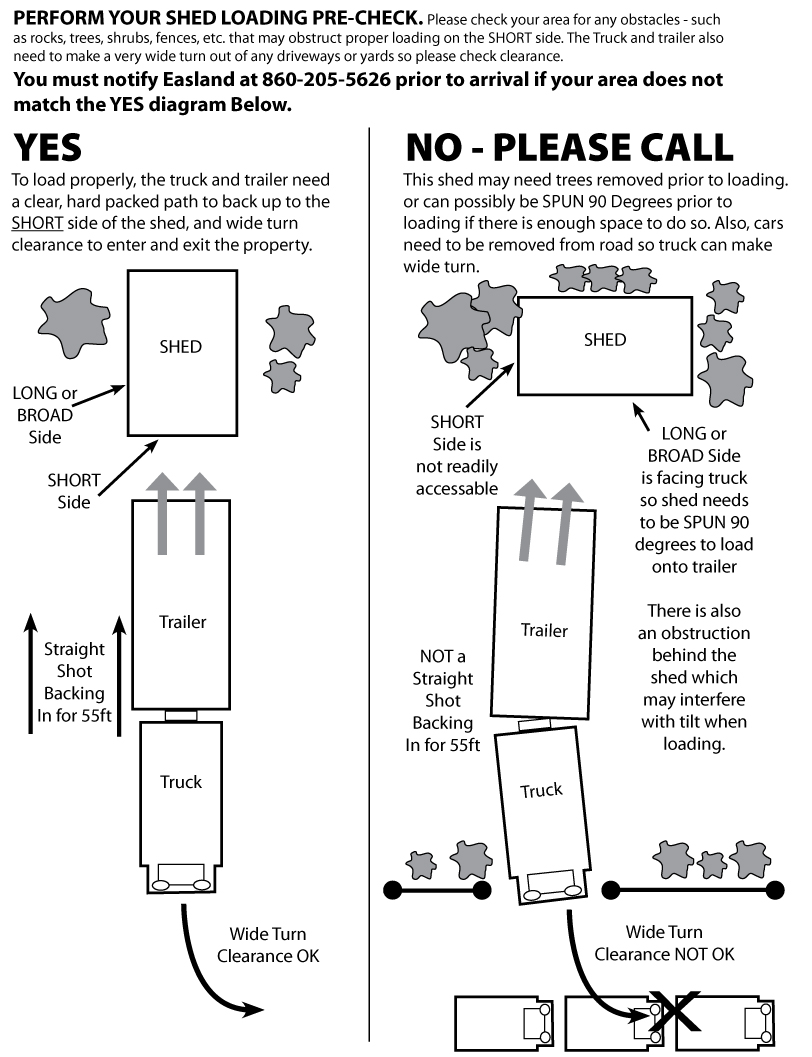 **PERFORM YOUR SHED LOADING PRE-CHECK.** Please check your area for any obstacles - such as rocks, trees, shrubs, fences, etc. that may obstruct proper loading on the SHORT side. The Truck and trailer also need to make a very wide turn out of any driveways or yards so please check clearance.

**You must notify Easland at 860-205-5626 prior to arrival if your area does not match the YES diagram Below.**

**YES**

To load properly, the truck and trailer need a clear, hard packed path to back up to the SHORT side of the shed, and wide turn clearance to enter and exit the property.

SHED

LONG or BROAD Side

SHORT Side

Trailer

Straight Shot Backing In for 55ft

Truck

Wide Turn Clearance OK

**NO - PLEASE CALL**

This shed may need trees removed prior to loading. or can possibly be SPUN 90 Degrees prior to loading if there is enough space to do so. Also, cars need to be removed from road so truck can make wide turn.

SHED

SHORT Side is not readily accessable

LONG or BROAD Side is facing truck so shed needs to be SPUN 90 degrees to load onto trailer

There is also an obstruction behind the shed which may interfere with tilt when loading.

Trailer

NOT a Straight Shot Backing In for 55ft

Truck

Wide Turn Clearance NOT OK