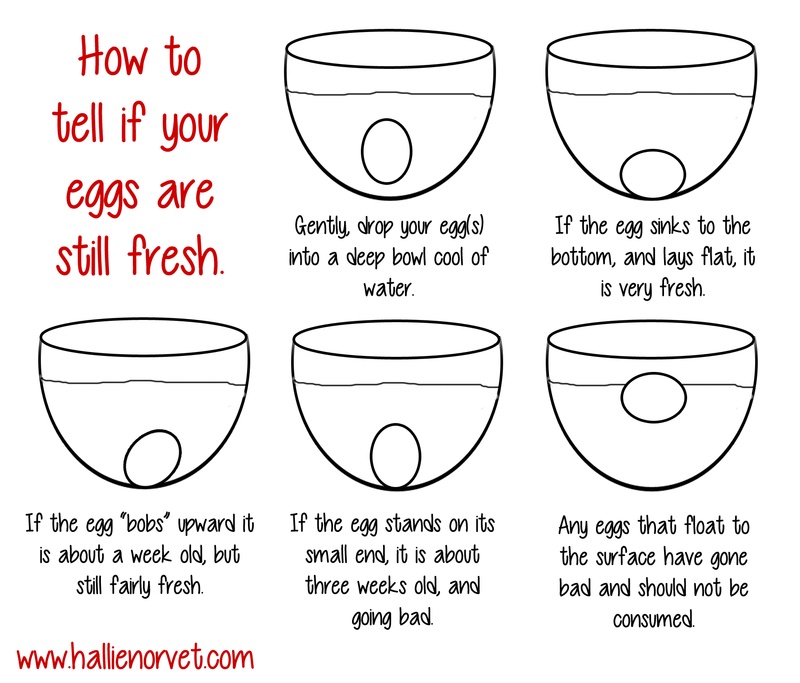 How to tell if your eggs are still fresh.

Gently, drop your egg(s) into a deep bowl cool of water.

If the egg sinks to the bottom, and lays flat, it is very fresh.

If the egg "bobs" upward it is about a week old, but still fairly fresh.

If the egg stands on its small end, it is about three weeks old, and going bad.

Any eggs that float to the surface have gone bad and should not be consumed.

www.hallienorvet.com