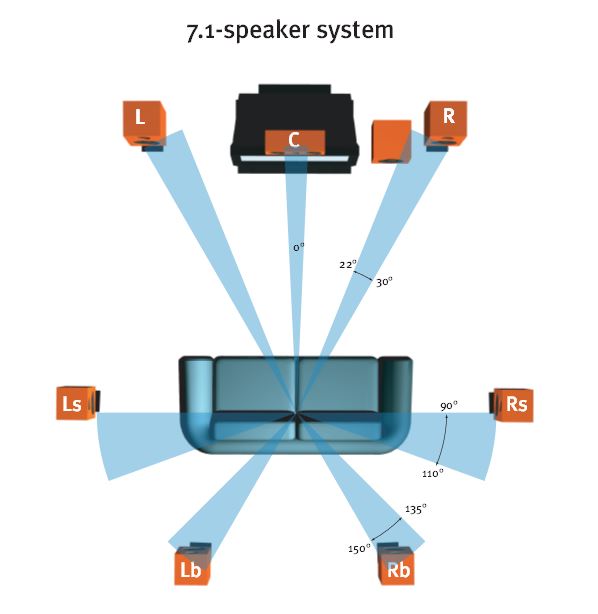 7.1-speaker system

L

C

R

0°

22°

30°

Ls

Rs

90°

110°

135°

150°

Lb

Rb