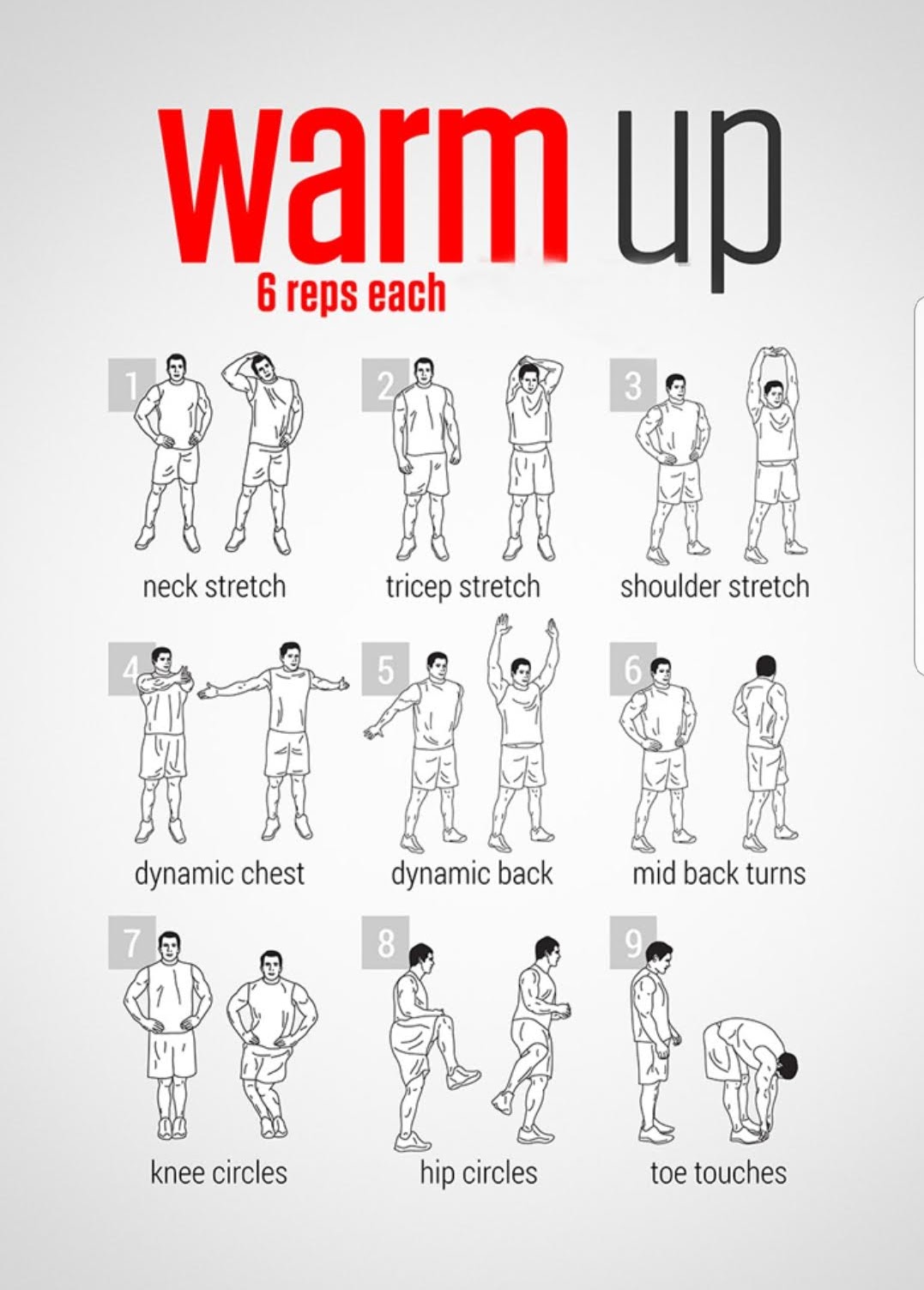 warm up
6 reps each

1
neck stretch

2
tricep stretch

3
shoulder stretch

4
dynamic chest

5
dynamic back

6
mid back turns

7
knee circles

8
hip circles

9
toe touches