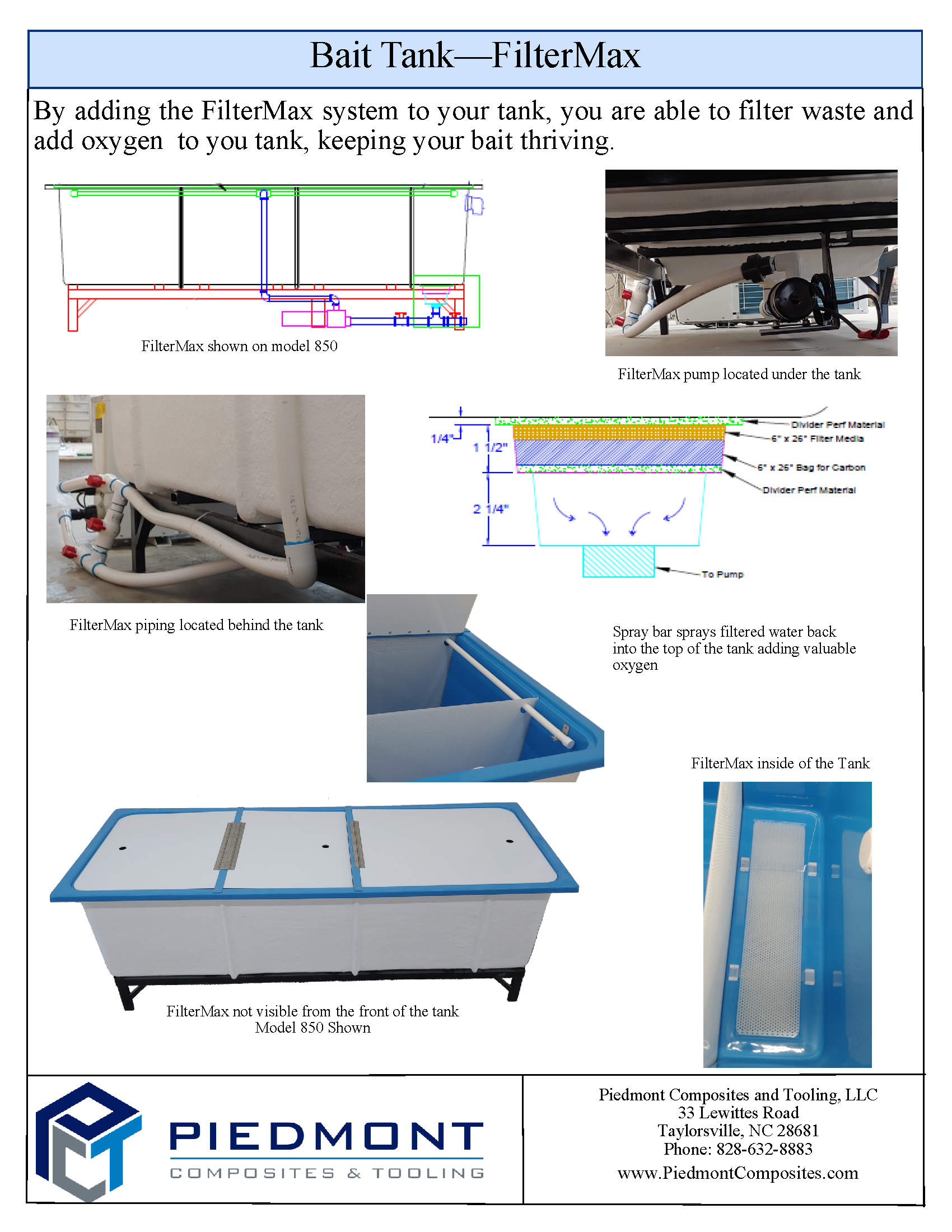 Bait Tank—FilterMax

By adding the FilterMax system to your tank, you are able to filter waste and add oxygen  to you tank, keeping your bait thriving.

FilterMax shown on model 850

FilterMax pump located under the tank

1/4"
1 1/2"
2 1/4"
Divider Perf Material
6" x 26" Filter Media
6" x 26" Bag for Carbon
Divider Perf Material
To Pump

FilterMax piping located behind the tank

Spray bar sprays filtered water back into the top of the tank adding valuable oxygen

FilterMax inside of the Tank

FilterMax not visible from the front of the tank
Model 850 Shown

PIEDMONT
COMPOSITES & TOOLING

Piedmont Composites and Tooling, LLC
33 Lewittes Road
Taylorsville, NC 28681
Phone: 828-632-8883
www.PiedmontComposites.com